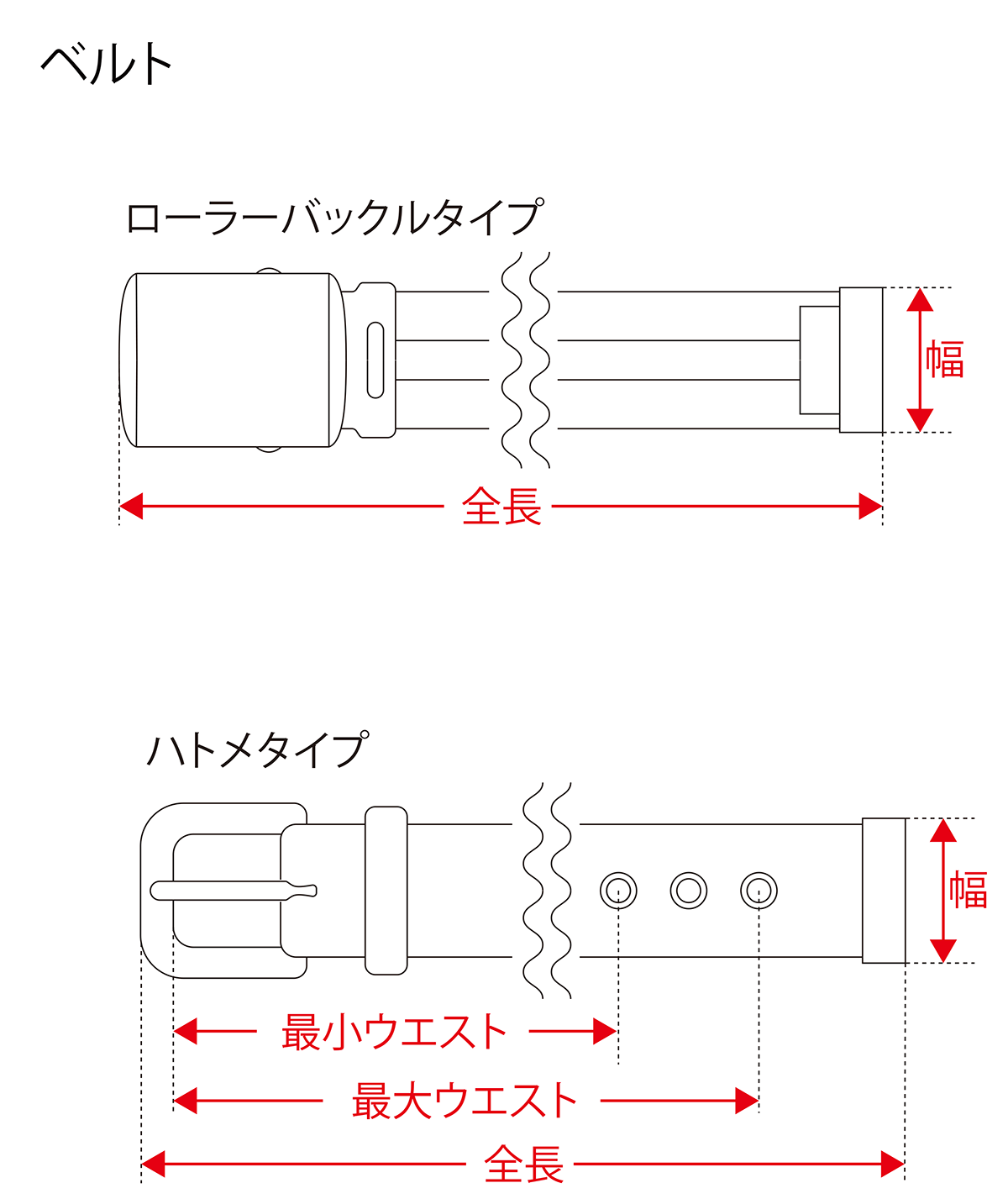 ベルト

ローラーバックルタイプ

幅

全長

ハトメタイプ

幅

最小ウエスト

最大ウエスト

全長